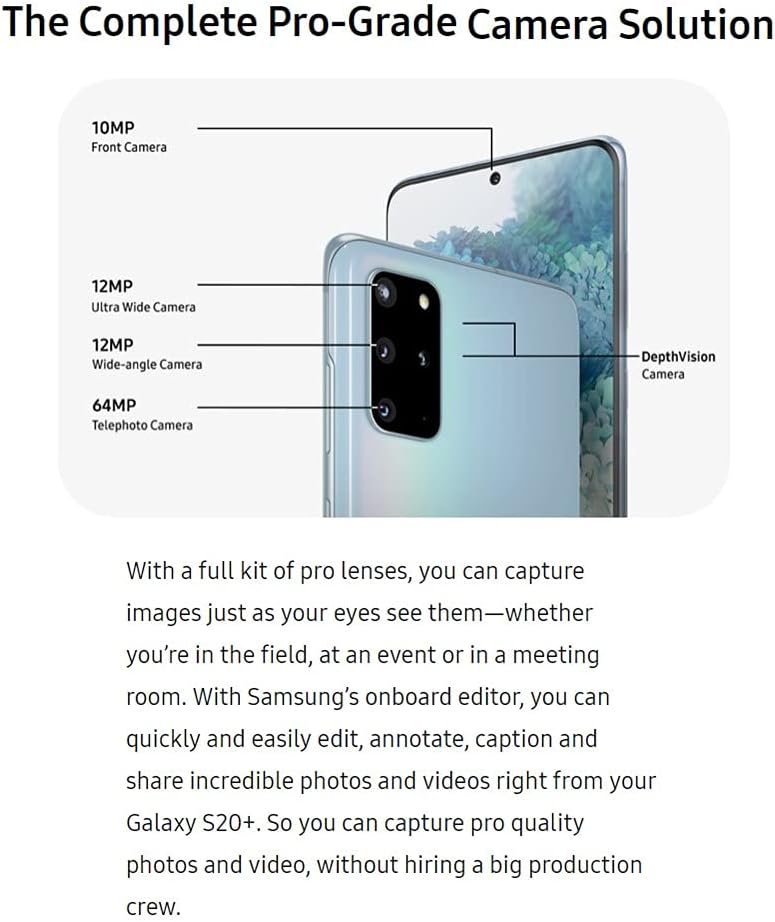 The Complete Pro-Grade Camera Solution

10MP
Front Camera

12MP
Ultra Wide Camera

12MP
Wide-angle Camera

64MP
Telephoto Camera

DepthVision
Camera

With a full kit of pro lenses, you can capture images just as your eyes see them—whether you're in the field, at an event or in a meeting room. With Samsung's onboard editor, you can quickly and easily edit, annotate, caption and share incredible photos and videos right from your Galaxy S20+. So you can capture pro quality photos and video, without hiring a big production crew.